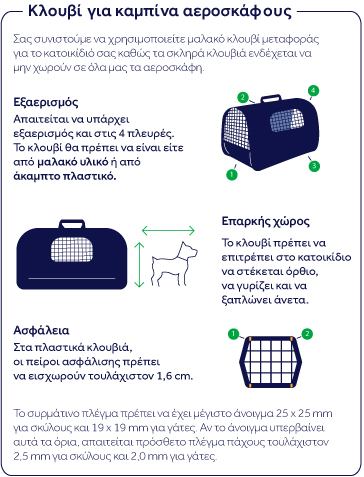 Κλουβί για καμπίνα αεροσκάφους

Σας συνιστούμε να χρησιμοποιείτε μαλακό κλουβί μεταφοράς για το κατοικίδιό σας καθώς τα σκληρά κλουβιά ενδέχεται να μην χωρούν σε όλα μας τα αεροσκάφη.

Εξαερισμός

Απαιτείται να υπάρχει εξαερισμός και στις 4 πλευρές. Το κλουβί θα πρέπει να είναι είτε από μαλακό υλικό ή από άκαμπτο πλαστικό.

2
4
1
3

Επαρκής χώρος

Το κλουβί πρέπει να επιτρέπει στο κατοικίδιο να στέκεται όρθιο, να γυρίζει και να ξαπλώνει άνετα.

Ασφάλεια

Στα πλαστικά κλουβιά, οι πείροι ασφάλισης πρέπει να εισχωρούν τουλάχιστον 1,6 cm.

1
2

Το συρμάτινο πλέγμα πρέπει να έχει μέγιστο άνοιγμα 25 x 25 mm για σκύλους και 19 x 19 mm για γάτες. Αν το άνοιγμα υπερβαίνει αυτά τα όρια, απαιτείται πρόσθετο πλέγμα πάχους τουλάχιστον 2,5 mm για σκύλους και 2,0 mm για γάτες.